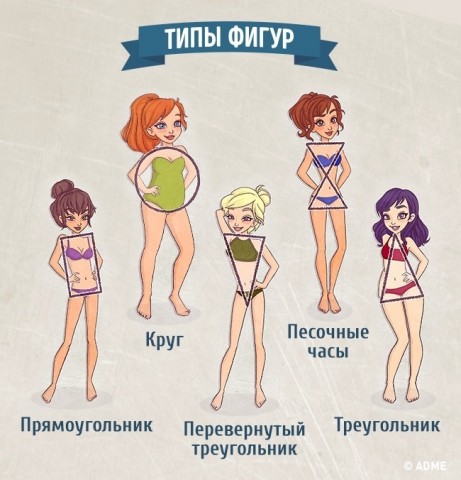 ТИПЫ ФИГУР

Круг

Песочные часы

Прямоугольник

Перевернутый треугольник

Треугольник

© ADME